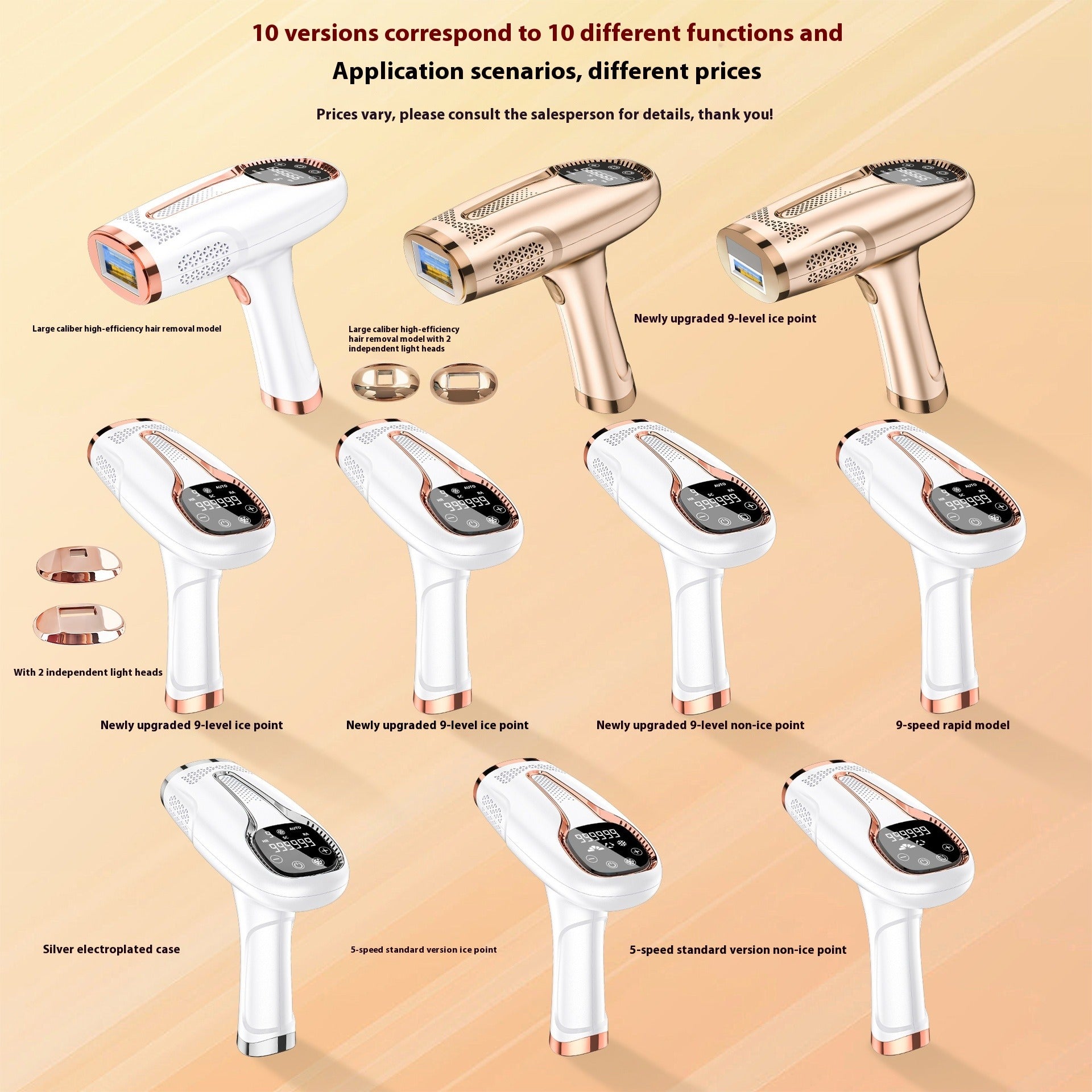 10 versions correspond to 10 different functions and

Application scenarios, different prices

Prices vary, please consult the salesperson for details, thank you!

Large caliber high-efficiency hair removal model

Large caliber high-efficiency hair removal model with 2 independent light heads

Newly upgraded 9-level ice point

With 2 independent light heads

Newly upgraded 9-level ice point

Newly upgraded 9-level ice point

Newly upgraded 9-level non-ice point

9-speed rapid model

Silver electroplated case

5-speed standard version ice point

5-speed standard version non-ice point